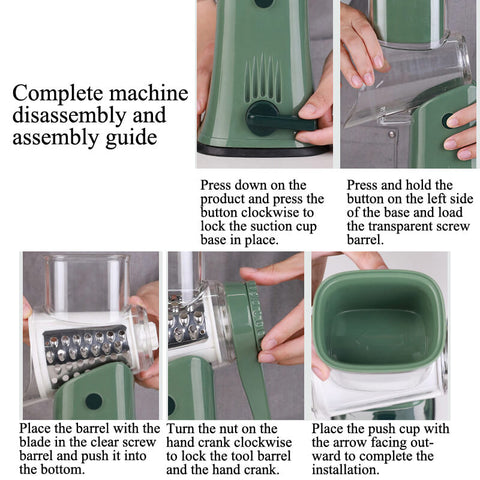 Complete machine disassembly and assembly guide

Press down on the product and press the button clockwise to lock the suction cup base in place.

Press and hold the button on the left side of the base and load the transparent screw barrel.

Place the barrel with the blade in the clear screw barrel and push it into the bottom.

Turn the nut on the hand crank clockwise to lock the tool barrel and the hand crank.

Place the push cup with the arrow facing outward to complete the installation.