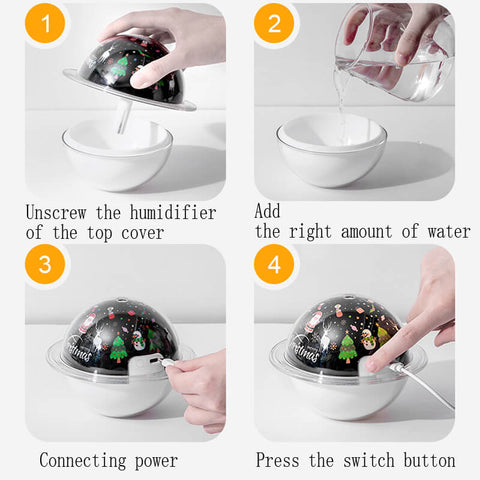 1

Unscrew the humidifier of the top cover

2

Add
the right amount of water

3

Christmas

Connecting power

4

Christmas

Press the switch button