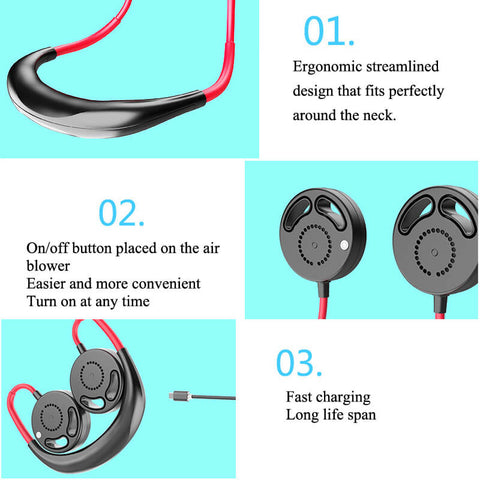 01.

Ergonomic streamlined design that fits perfectly around the neck.

02.

On/off button placed on the air blower
Easier and more convenient
Turn on at any time

03.

Fast charging
Long life span