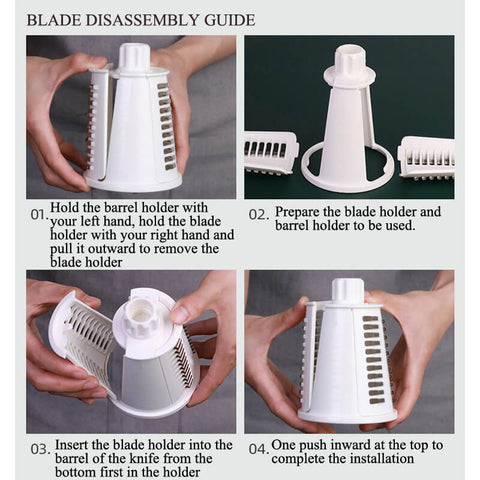 BLADE DISASSEMBLY GUIDE

01. Hold the barrel holder with your left hand, hold the blade holder with your right hand and pull it outward to remove the blade holder

02. Prepare the blade holder and barrel holder to be used.

03. Insert the blade holder into the barrel of the knife from the bottom first in the holder

04. One push inward at the top to complete the installation