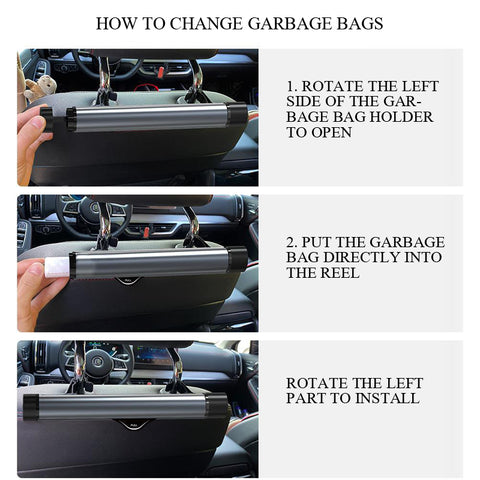 HOW TO CHANGE GARBAGE BAGS

1. ROTATE THE LEFT SIDE OF THE GARBAGE BAG HOLDER TO OPEN

2. PUT THE GARBAGE BAG DIRECTLY INTO THE REEL

ROTATE THE LEFT PART TO INSTALL