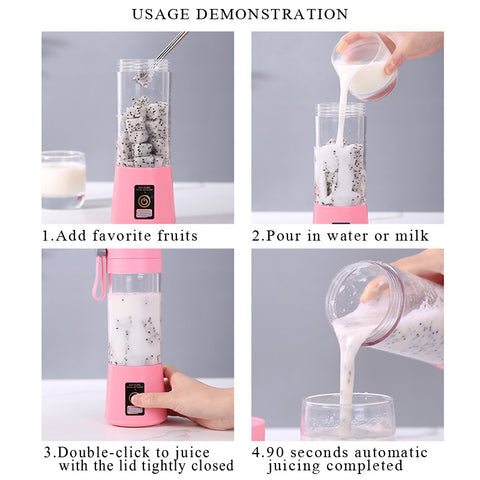 USAGE DEMONSTRATION

1.Add favorite fruits

2.Pour in water or milk

3.Double-click to juice with the lid tightly closed

4.90 seconds automatic juicing completed