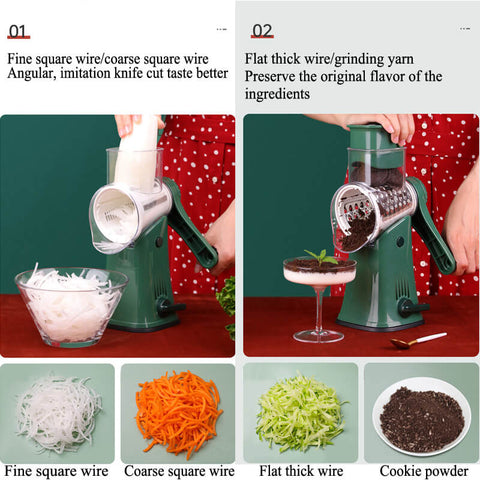 01

Fine square wire/coarse square wire
Angular, imitation knife cut taste better

Fine square wire

Coarse square wire

02

Flat thick wire/grinding yarn
Preserve the original flavor of the ingredients

Flat thick wire

Cookie powder