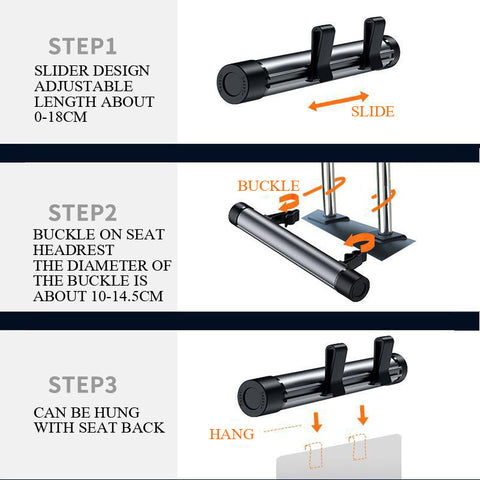 STEP1
SLIDER DESIGN ADJUSTABLE LENGTH ABOUT 0-18CM

SLIDE

STEP2
BUCKLE ON SEAT HEADREST
THE DIAMETER OF THE BUCKLE IS ABOUT 10-14.5CM

BUCKLE

STEP3
CAN BE HUNG WITH SEAT BACK

HANG