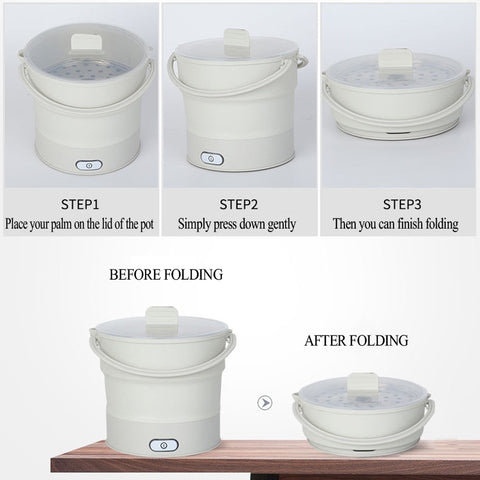 STEP1
Place your palm on the lid of the pot

STEP2
Simply press down gently

STEP3
Then you can finish folding

BEFORE FOLDING

AFTER FOLDING