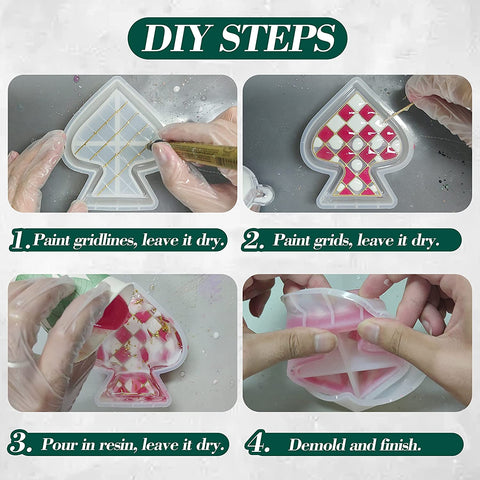 DIY STEPS

1. Paint gridlines, leave it dry.

2. Paint grids, leave it dry.

3. Pour in resin, leave it dry.

4. Demold and finish.