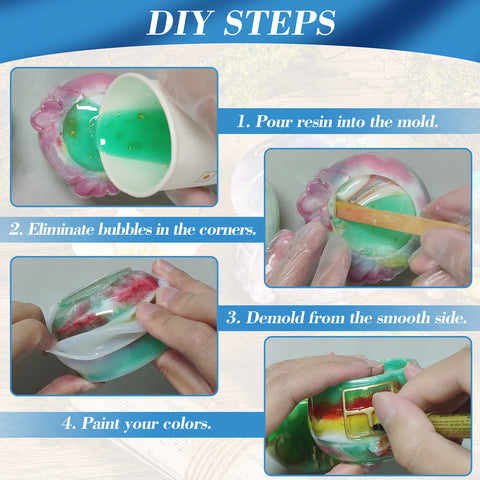 DIY STEPS

1. Pour resin into the mold.

2. Eliminate bubbles in the corners.

3. Demold from the smooth side.

4. Paint your colors.