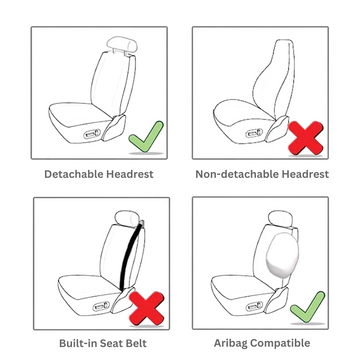 Detachable Headrest

Non-detachable Headrest

Built-in Seat Belt

Aribag Compatible