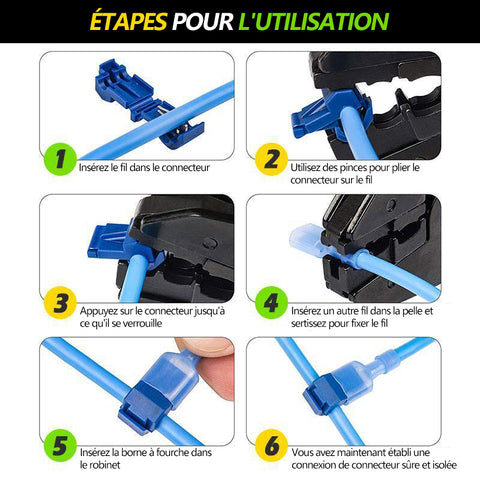 ÉTAPES POUR L'UTILISATION

1 Insérez le fil dans le connecteur

2 Utilisez des pinces pour plier le connecteur sur le fil

3 Appuyez sur le connecteur jusqu'à ce qu'il se verrouille

4 Insérez un autre fil dans la pelle et sertissez pour fixer le fil

5 Insérez la borne à fourche dans le robinet

6 Vous avez maintenant établi une connexion de connecteur sûre et isolée