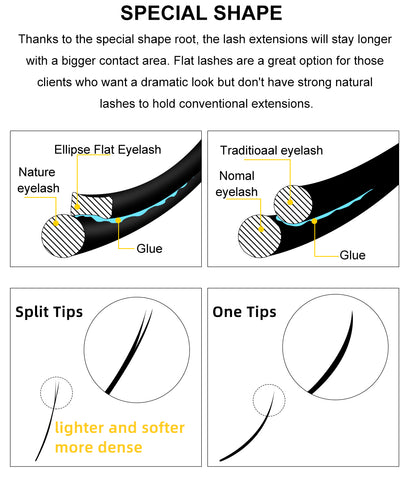 SPECIAL SHAPE

Thanks to the special shape root, the lash extensions will stay longer with a bigger contact area. Flat lashes are a great option for those clients who want a dramatic look but don't have strong natural lashes to hold conventional extensions.

Ellipse Flat Eyelash
Nature eyelash
Glue

Traditioaal eyelash
Nomal eyelash
Glue

Split Tips
lighter and softer
more dense

One Tips