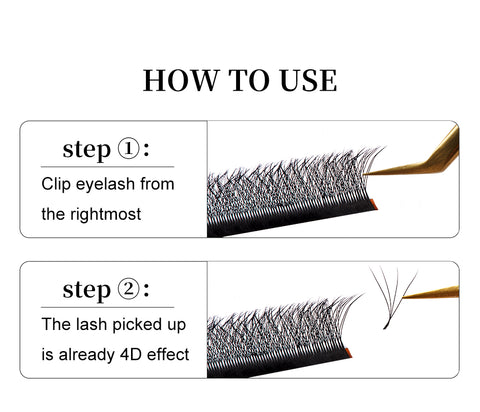 HOW TO USE

step ①:

Clip eyelash from the rightmost

step ②:

The lash picked up is already 4D effect