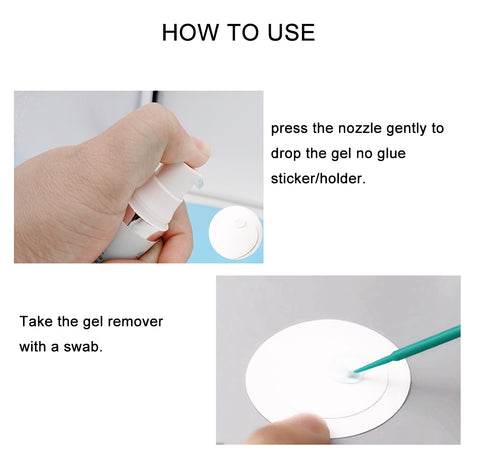 HOW TO USE

press the nozzle gently to drop the gel no glue sticker/holder.

Take the gel remover with a swab.