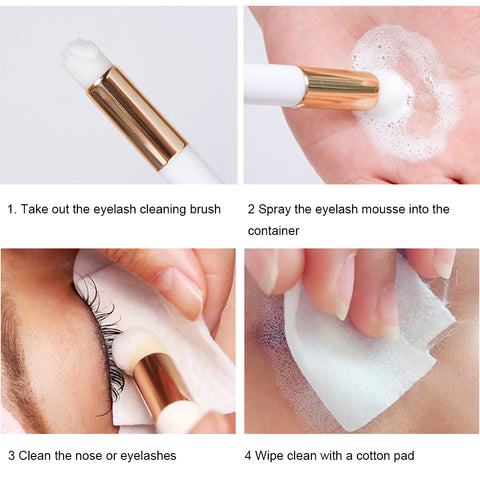 1. Take out the eyelash cleaning brush

2 Spray the eyelash mousse into the container

3 Clean the nose or eyelashes

4 Wipe clean with a cotton pad