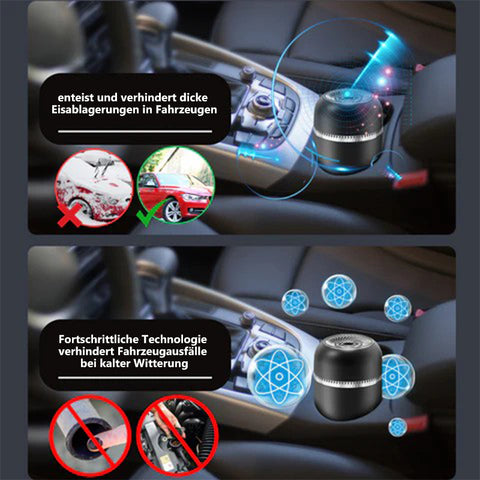 enteist und verhindert dicke Eisablagerungen in Fahrzeugen

Fortschrittliche Technologie verhindert Fahrzeugausfälle bei kalter Witterung