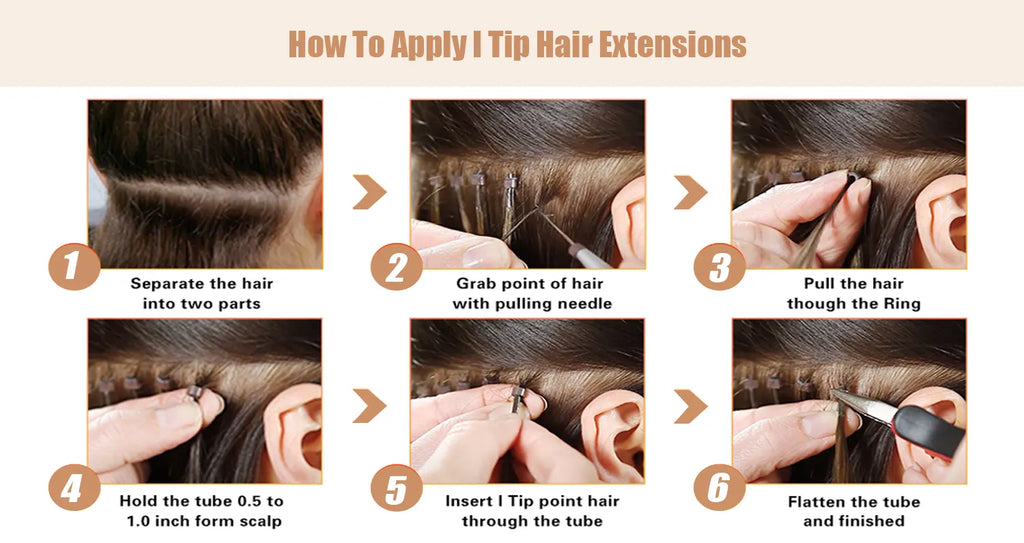 How To Apply I Tip Hair Extensions

1
Separate the hair into two parts

2
Grab point of hair with pulling needle

3
Pull the hair though the Ring

4
Hold the tube 0.5 to 1.0 inch form scalp

5
Insert I Tip point hair through the tube

6
Flatten the tube and finished