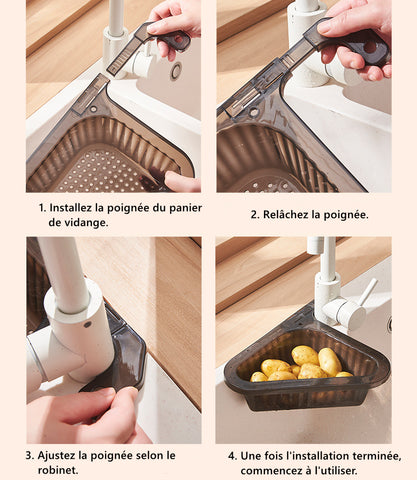 1. Installez la poignée du panier de vidange.

2. Relâchez la poignée.

3. Ajustez la poignée selon le robinet.

4. Une fois l'installation terminée, commencez à l'utiliser.