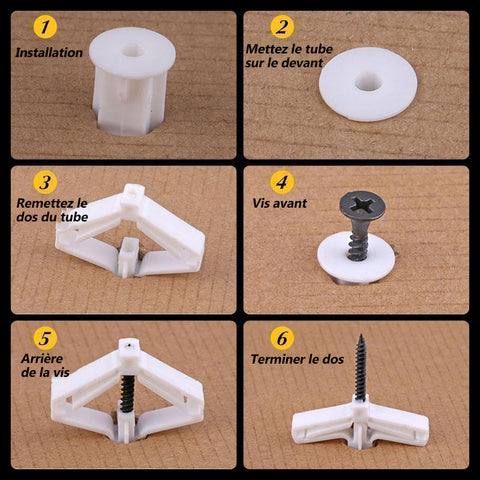 1
Installation

2
Mettez le tube sur le devant

3
Remettez le dos du tube

4
Vis avant

5
Arrière de la vis

6
Terminer le dos