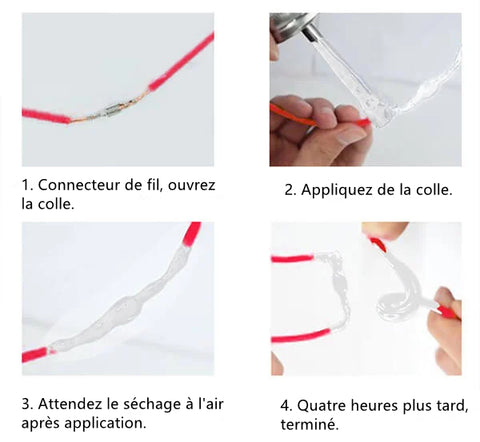 1. Connecteur de fil, ouvrez la colle.

2. Appliquez de la colle.

3. Attendez le séchage à l'air après application.

4. Quatre heures plus tard, terminé.