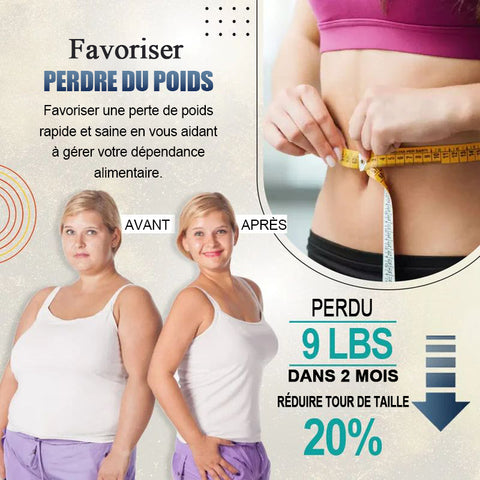 Favoriser
PERDRE DU POIDS
Favoriser une perte de poids rapide et saine en vous aidant à gérer votre dépendance alimentaire.

AVANT
APRÈS

PERDU
9 LBS
DANS 2 MOIS
RÉDUIRE TOUR DE TAILLE
20%