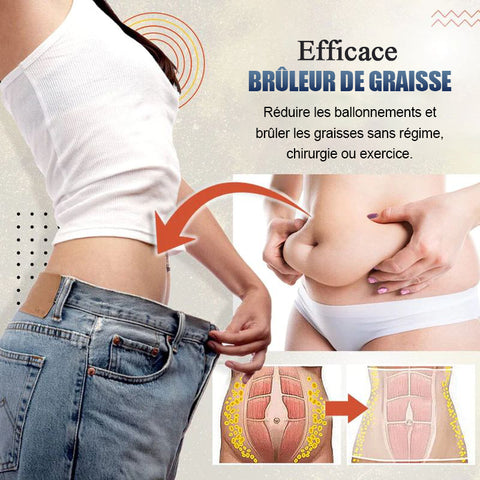 Efficace
BRÛLEUR DE GRAISSE

Réduire les ballonnements et brûler les graisses sans régime, chirurgie ou exercice.