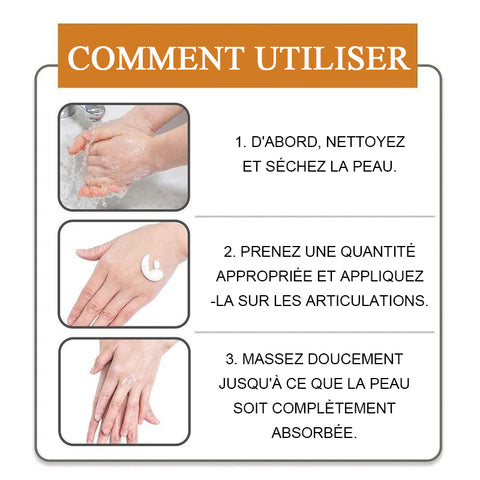 COMMENT UTILISER

1. D'ABORD, NETTOYEZ ET SÉCHEZ LA PEAU.

2. PRENEZ UNE QUANTITÉ APPROPRIÉE ET APPLIQUEZ -LA SUR LES ARTICULATIONS.

3. MASSEZ DOUCEMENT JUSQU'À CE QUE LA PEAU SOIT COMPLÈTEMENT ABSORBÉE.