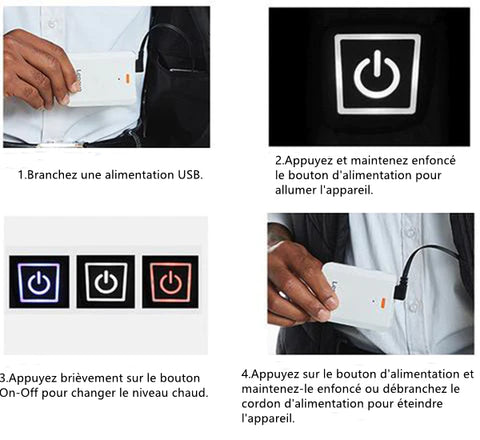 1.Branchez une alimentation USB.

2.Appuyez et maintenez enfoncé le bouton d'alimentation pour allumer l'appareil.

3.Appuyez brièvement sur le bouton On-Off pour changer le niveau chaud.

4.Appuyez sur le bouton d'alimentation et maintenez-le enfoncé ou débranchez le cordon d'alimentation pour éteindre l'appareil.