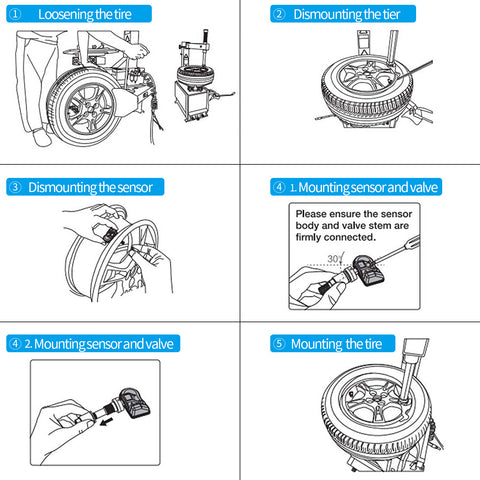 ① Loosening the tire

② Dismounting the tier

③ Dismounting the sensor

④ 1. Mounting sensor and valve

Please ensure the sensor body and valve stem are firmly connected.

30°

④ 2. Mounting sensor and valve

⑤ Mounting the tire