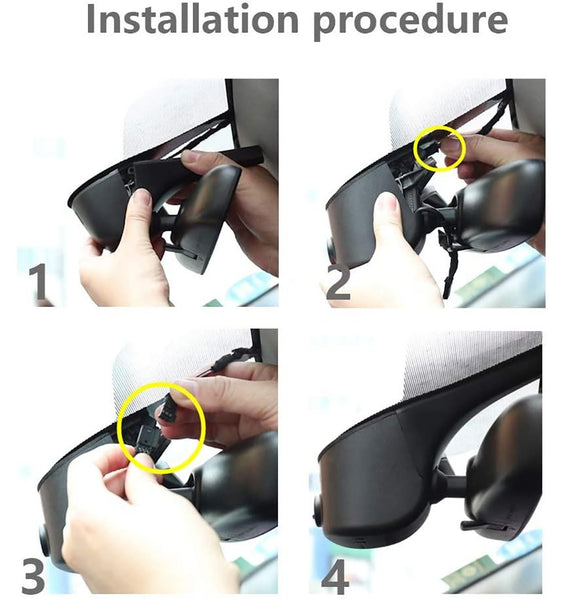 Installation procedure

1

2

3

4