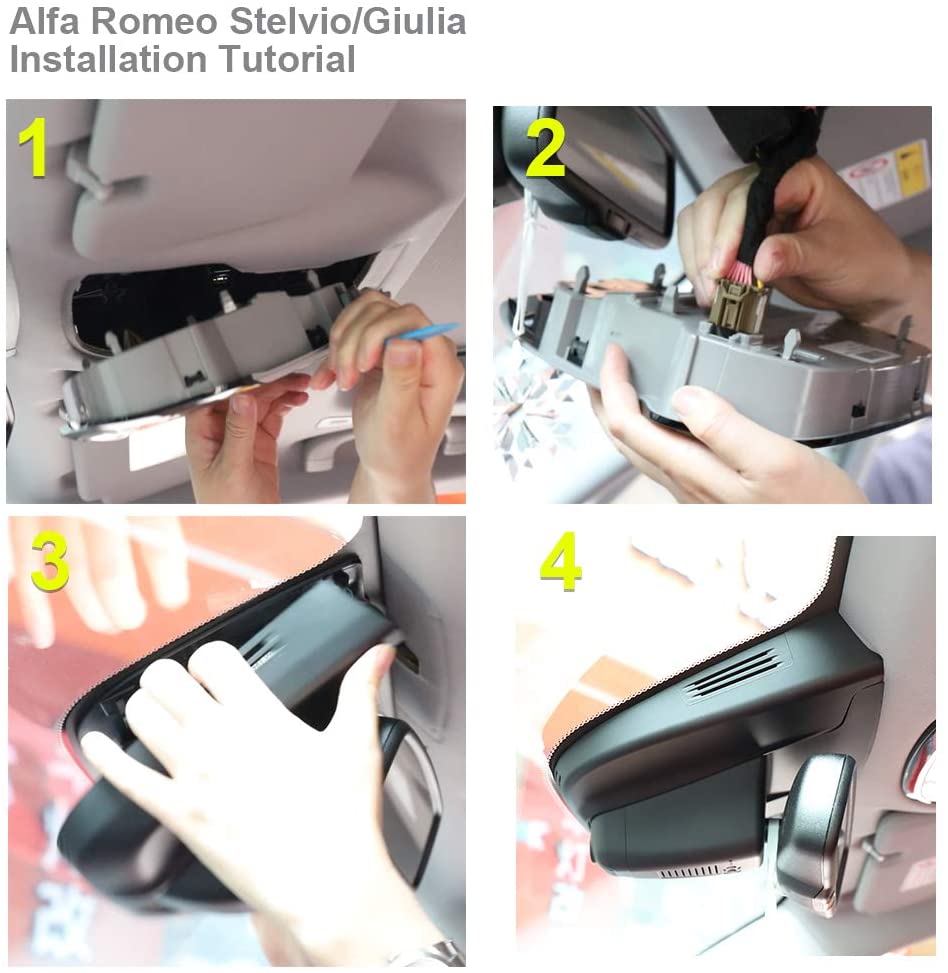 Alfa Romeo Stelvio/Giulia Installation Tutorial

1

2

3

4