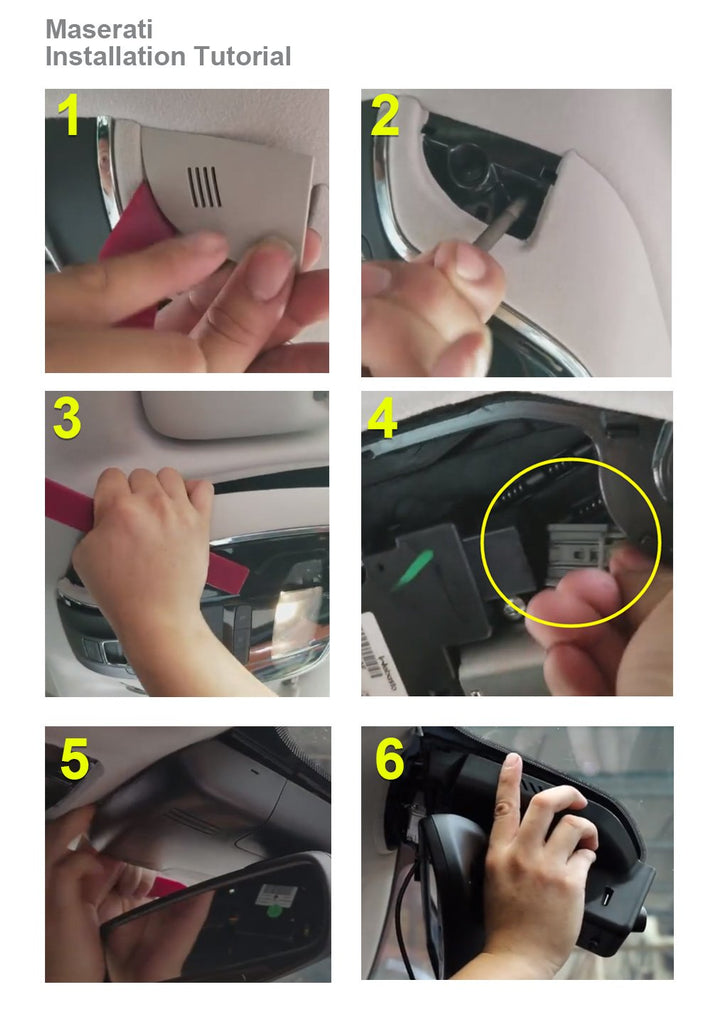 Maserati
Installation Tutorial

1

2

3

4

5

6