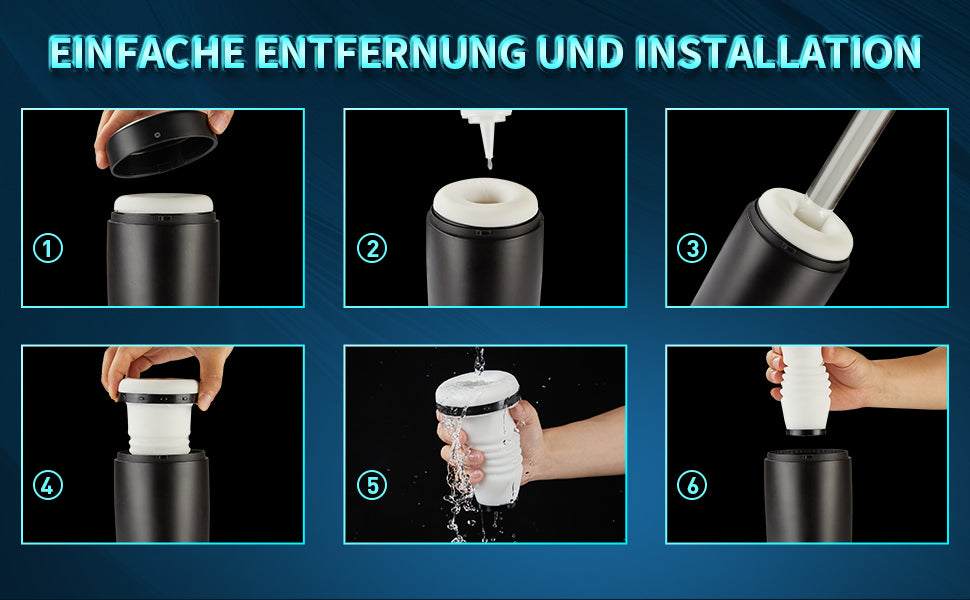 EINFACHE ENTFERNUNG UND INSTALLATION

1

2

3

4

5

6