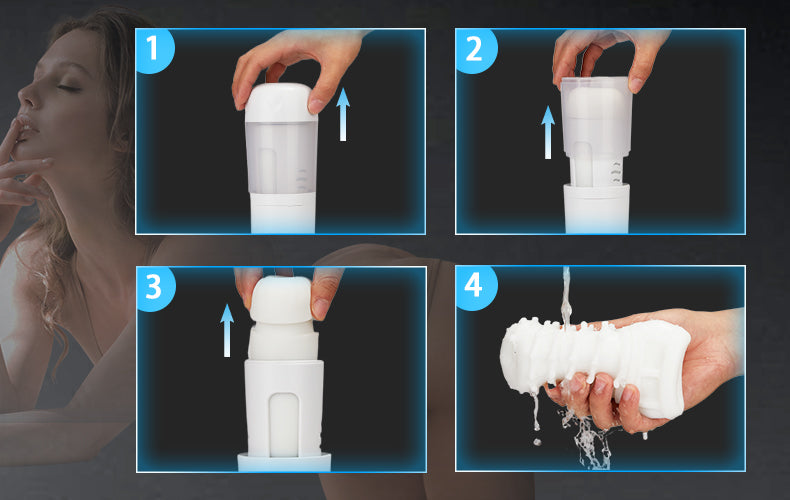 1

2

3

4