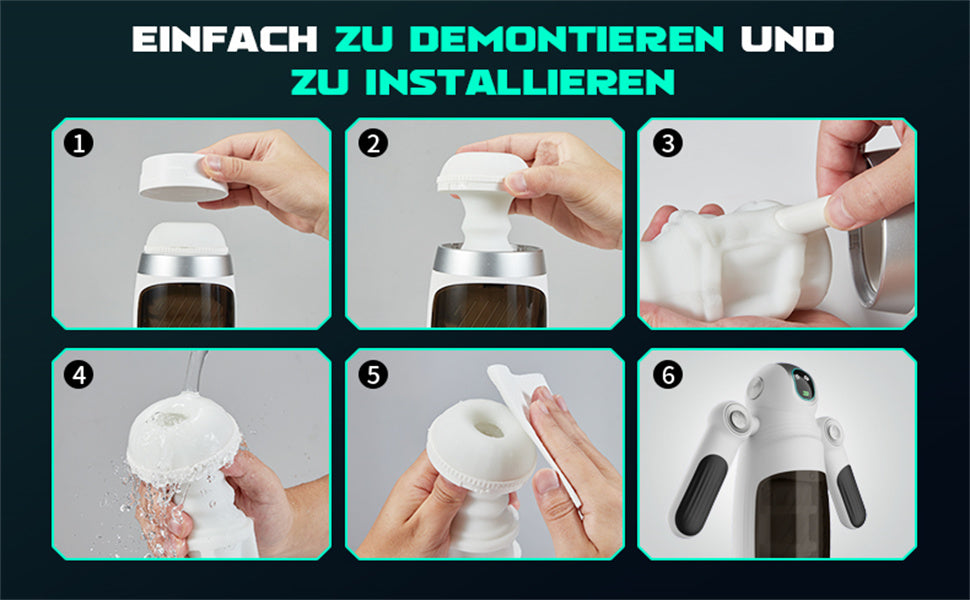 EINFACH ZU DEMONTIEREN UND ZU INSTALLIEREN

1

2

3

4

5

6