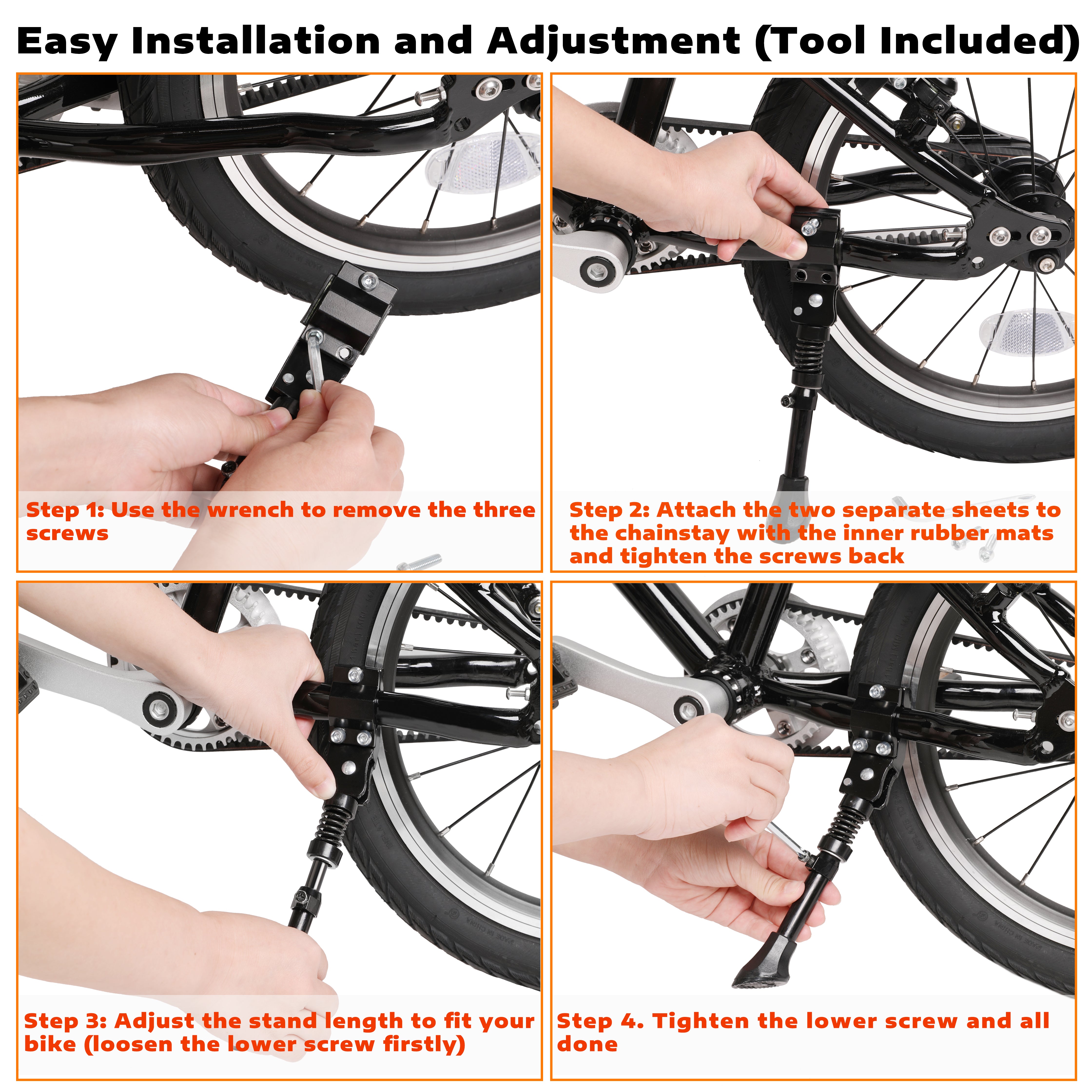 Easy Installation and Adjustment (Tool Included)

Step 1: Use the wrench to remove the three screws

Step 2: Attach the two separate sheets to the chainstay with the inner rubber mats and tighten the screws back

Step 3: Adjust the stand length to fit your bike (loosen the lower screw firstly)

Step 4. Tighten the lower screw and all done