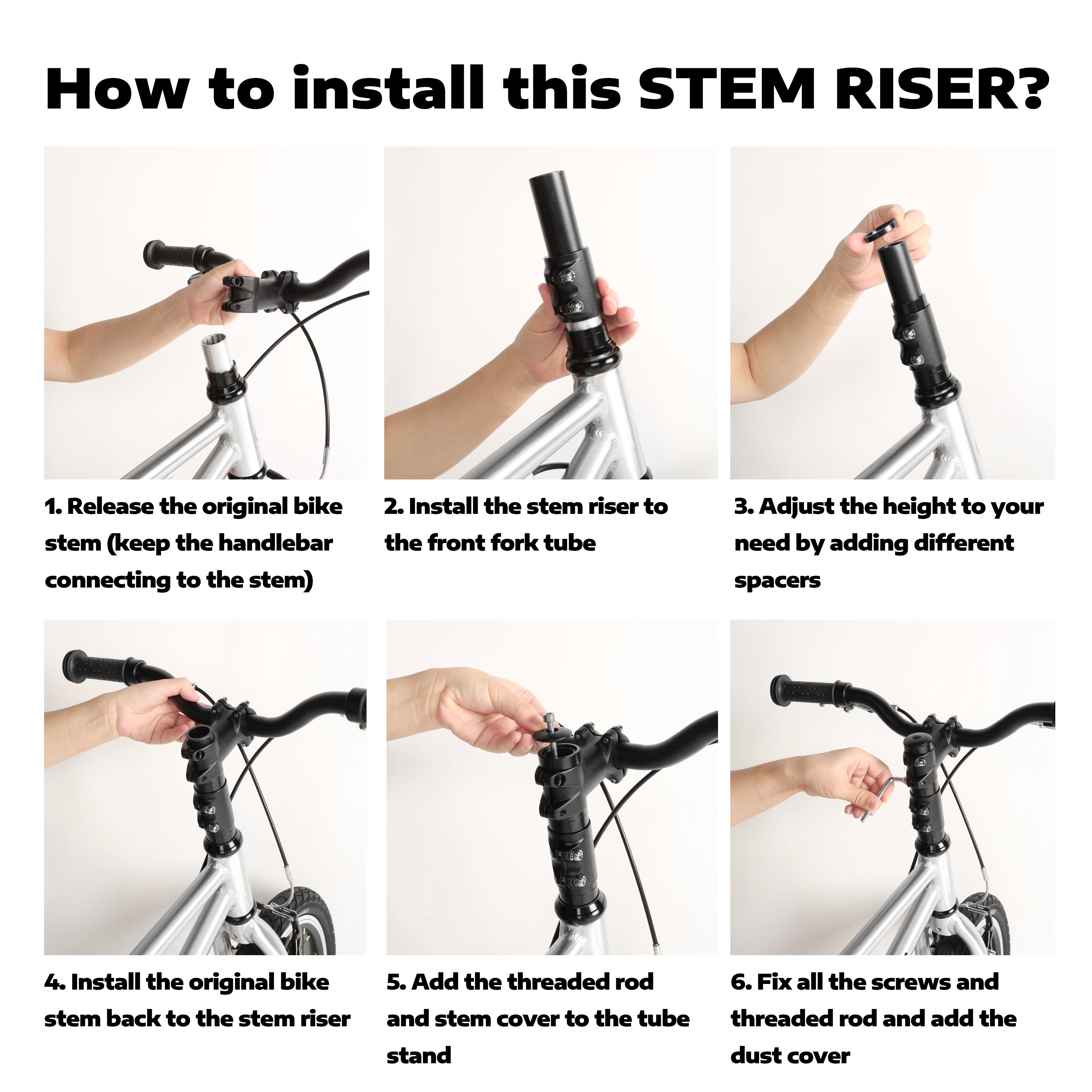 How to install this STEM RISER?

1. Release the original bike stem (keep the handlebar connecting to the stem)

2. Install the stem riser to the front fork tube

3. Adjust the height to your need by adding different spacers

4. Install the original bike stem back to the stem riser

5. Add the threaded rod and stem cover to the tube stand

6. Fix all the screws and threaded rod and add the dust cover