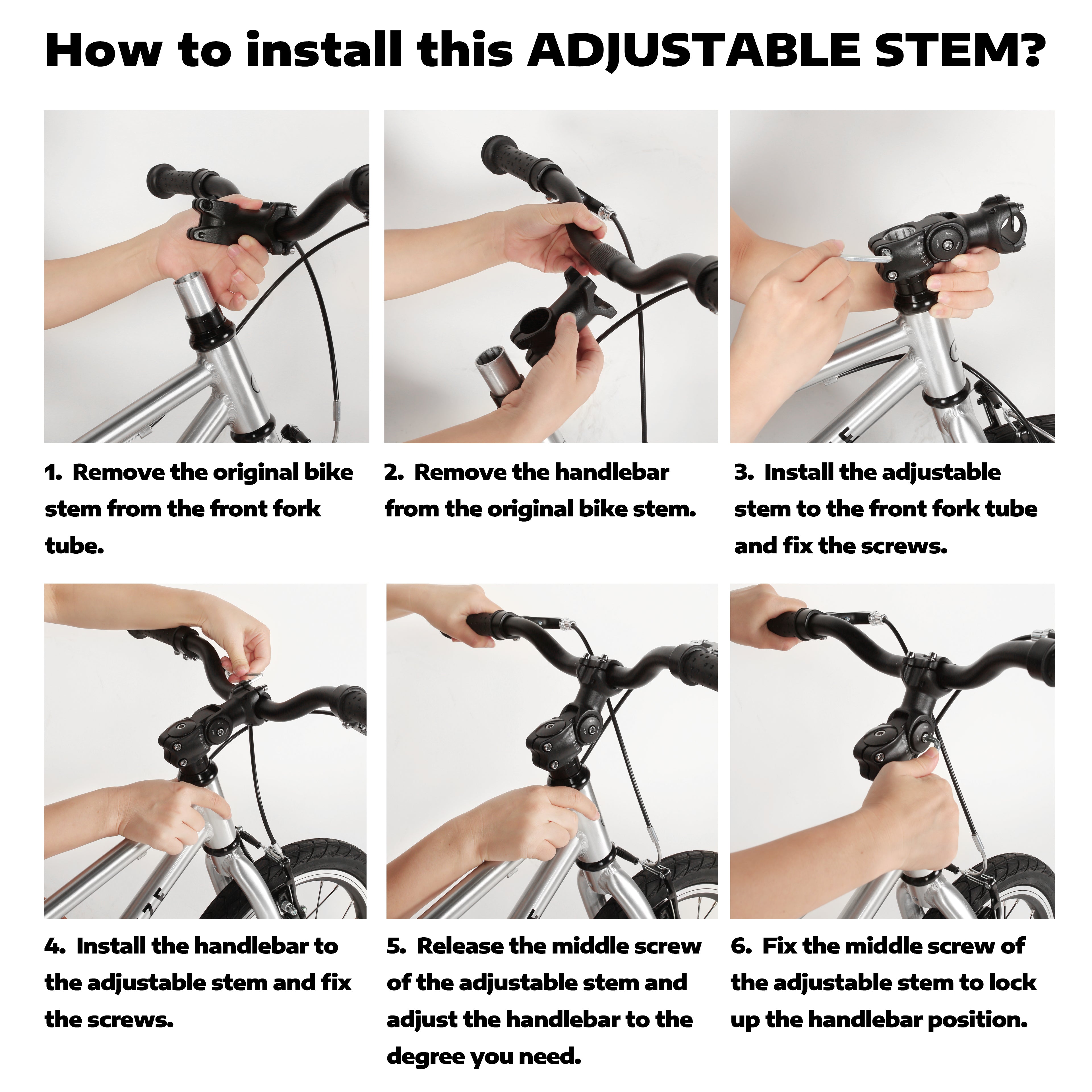 How to install this ADJUSTABLE STEM?

1. Remove the original bike stem from the front fork tube.

2. Remove the handlebar from the original bike stem.

3. Install the adjustable stem to the front fork tube and fix the screws.

4. Install the handlebar to the adjustable stem and fix the screws.

5. Release the middle screw of the adjustable stem and adjust the handlebar to the degree you need.

6. Fix the middle screw of the adjustable stem to lock up the handlebar position.