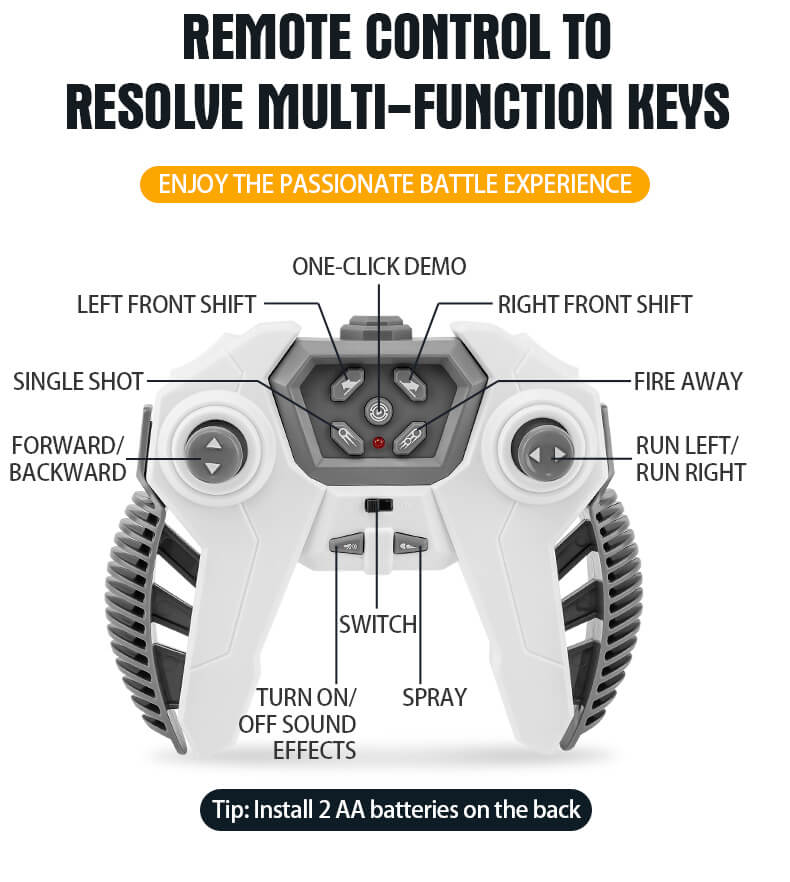 REMOTE CONTROL TO RESOLVE MULTI-FUNCTION KEYS

ENJOY THE PASSIONATE BATTLE EXPERIENCE

ONE-CLICK DEMO

LEFT FRONT SHIFT

RIGHT FRONT SHIFT

SINGLE SHOT

FIRE AWAY

FORWARD/ BACKWARD

RUN LEFT/ RUN RIGHT

SWITCH

TURN ON/ OFF SOUND EFFECTS

SPRAY

Tip: Install 2 AA batteries on the back