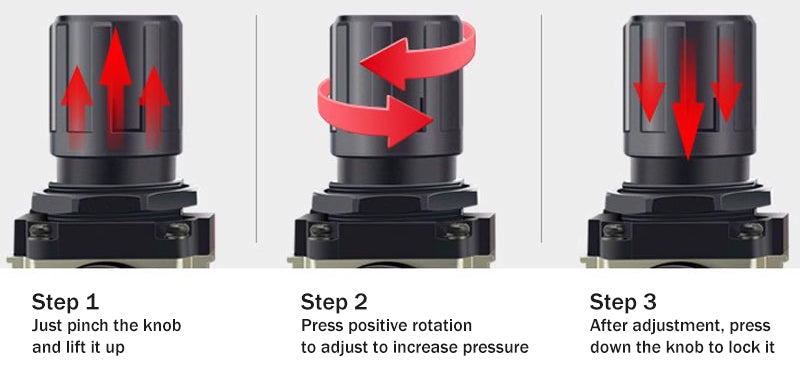 Step 1
Just pinch the knob and lift it up

Step 2
Press positive rotation to adjust to increase pressure

Step 3
After adjustment, press down the knob to lock it