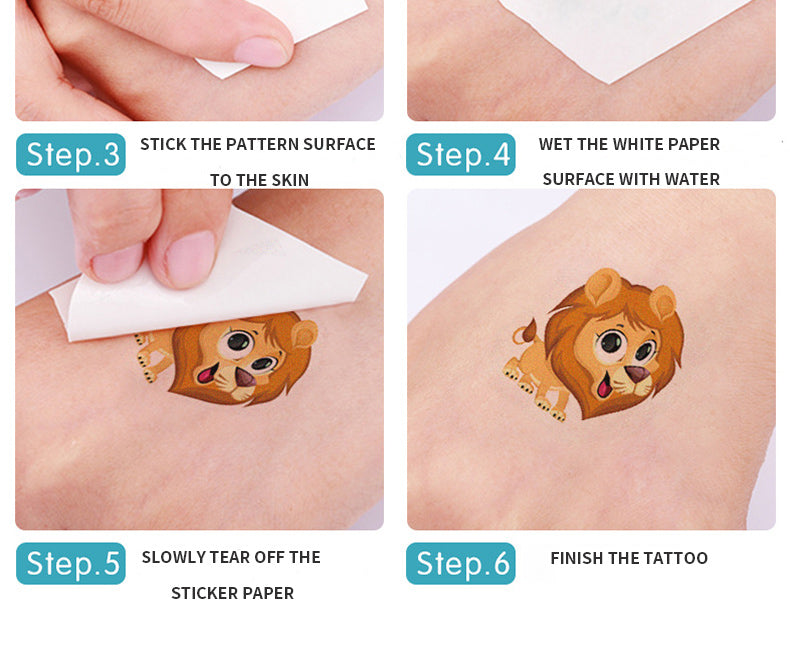 Step.3 STICK THE PATTERN SURFACE TO THE SKIN

Step.4 WET THE WHITE PAPER SURFACE WITH WATER

Step.5 SLOWLY TEAR OFF THE STICKER PAPER

Step.6 FINISH THE TATTOO