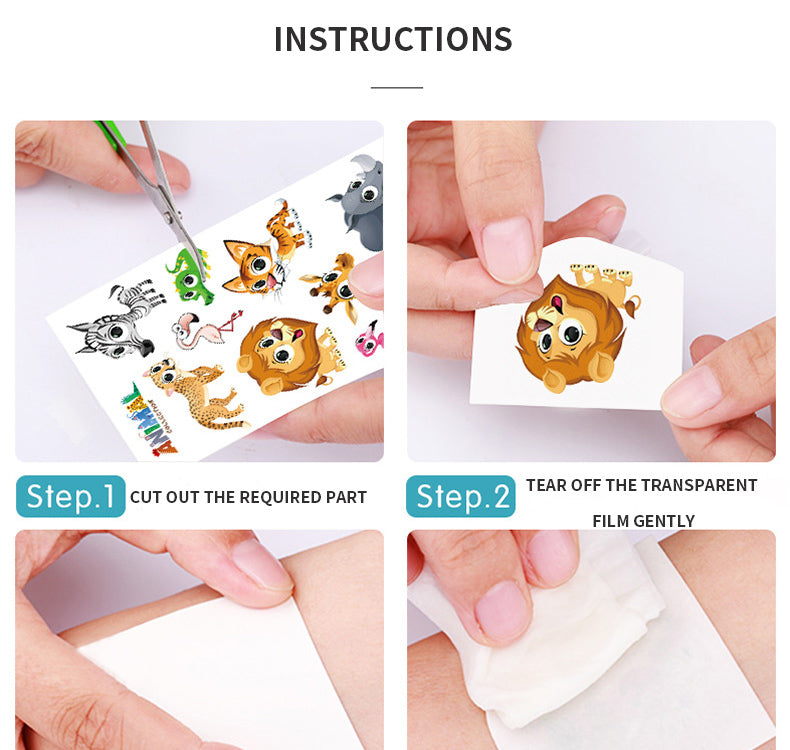 INSTRUCTIONS

ANIMAL COLLECTION

Step.1 CUT OUT THE REQUIRED PART

Step.2 TEAR OFF THE TRANSPARENT FILM GENTLY