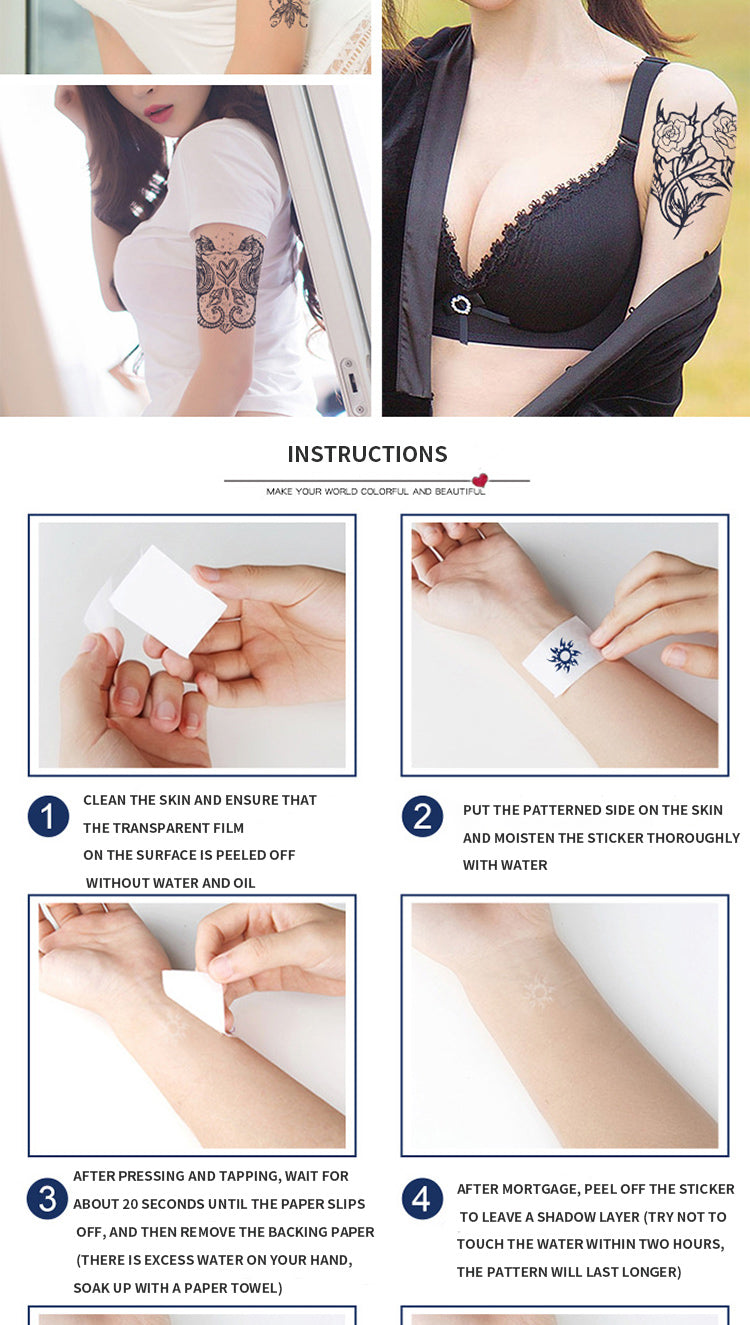 INSTRUCTIONS

MAKE YOUR WORLD COLORFUL AND BEAUTIFUL

1 CLEAN THE SKIN AND ENSURE THAT THE TRANSPARENT FILM ON THE SURFACE IS PEELED OFF WITHOUT WATER AND OIL

2 PUT THE PATTERNED SIDE ON THE SKIN AND MOISTEN THE STICKER THOROUGHLY WITH WATER

3 AFTER PRESSING AND TAPPING, WAIT FOR ABOUT 20 SECONDS UNTIL THE PAPER SLIPS OFF, AND THEN REMOVE THE BACKING PAPER (THERE IS EXCESS WATER ON YOUR HAND, SOAK UP WITH A PAPER TOWEL)

4 AFTER MORTGAGE, PEEL OFF THE STICKER TO LEAVE A SHADOW LAYER (TRY NOT TO TOUCH THE WATER WITHIN TWO HOURS, THE PATTERN WILL LAST LONGER)