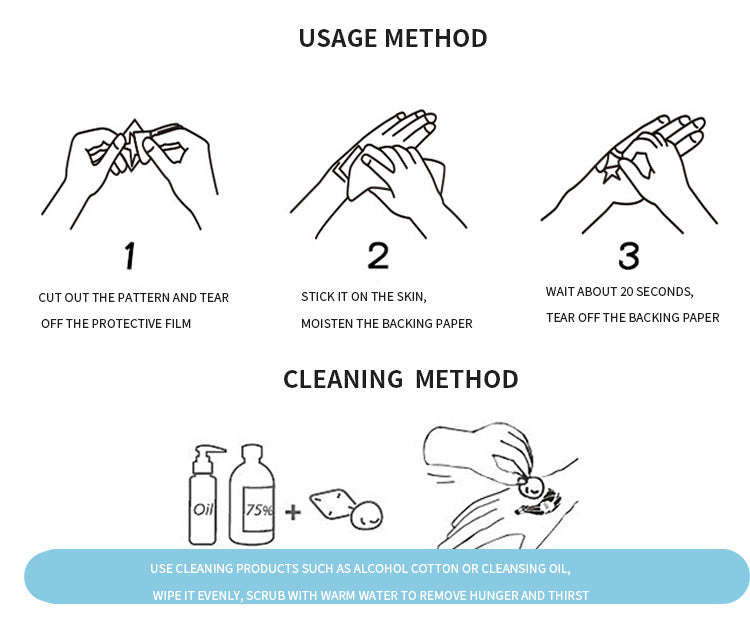 USAGE METHOD

1

CUT OUT THE PATTERN AND TEAR OFF THE PROTECTIVE FILM

2

STICK IT ON THE SKIN, MOISTEN THE BACKING PAPER

3

WAIT ABOUT 20 SECONDS, TEAR OFF THE BACKING PAPER

CLEANING METHOD

Oil

75%

+

USE CLEANING PRODUCTS SUCH AS ALCOHOL COTTON OR CLEANSING OIL, WIPE IT EVENLY, SCRUB WITH WARM WATER TO REMOVE HUNGER AND THIRST