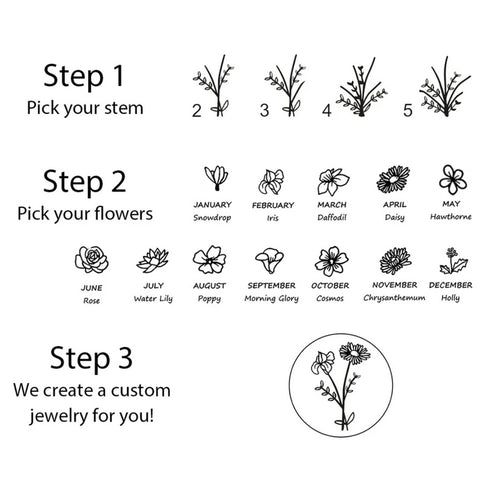 Step 1
Pick your stem

2 3 4 5

Step 2
Pick your flowers

JANUARY
Snowdrop

FEBRUARY
Iris

MARCH
Daffodil

APRIL
Daisy

MAY
Hawthorne

JUNE
Rose

JULY
Water Lily

AUGUST
Poppy

SEPTEMBER
Morning Glory

OCTOBER
Cosmos

NOVEMBER
Chrysanthemum

DECEMBER
Holly

Step 3
We create a custom jewelry for you!