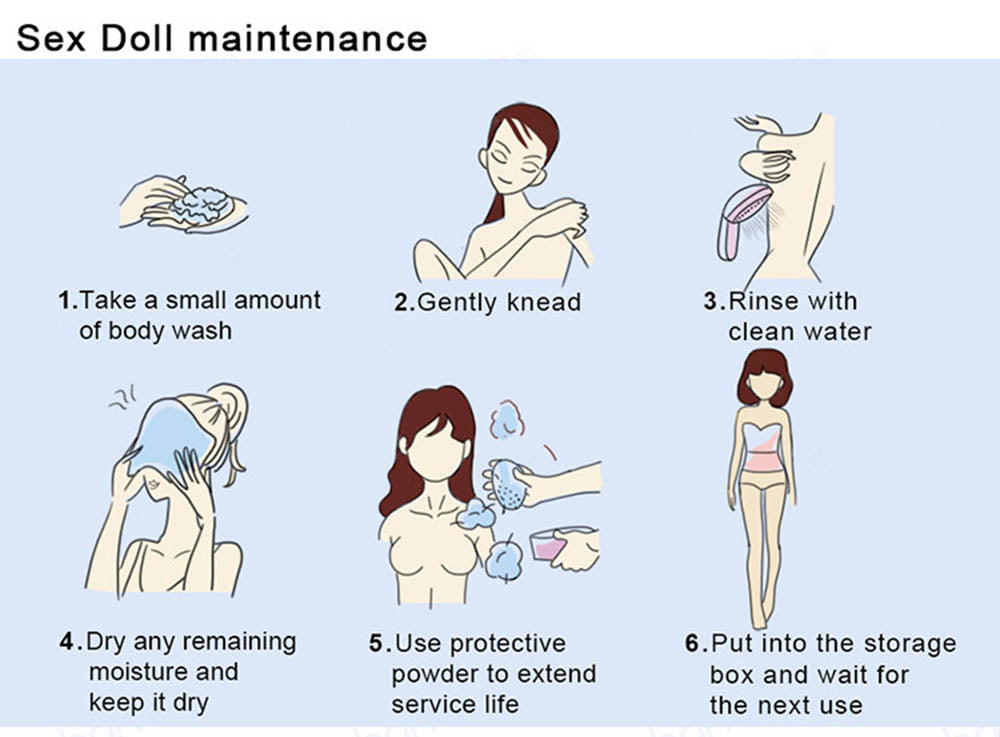 Sex Doll maintenance

1.Take a small amount of body wash

2.Gently knead

3.Rinse with clean water

4.Dry any remaining moisture and keep it dry

5.Use protective powder to extend service life

6.Put into the storage box and wait for the next use