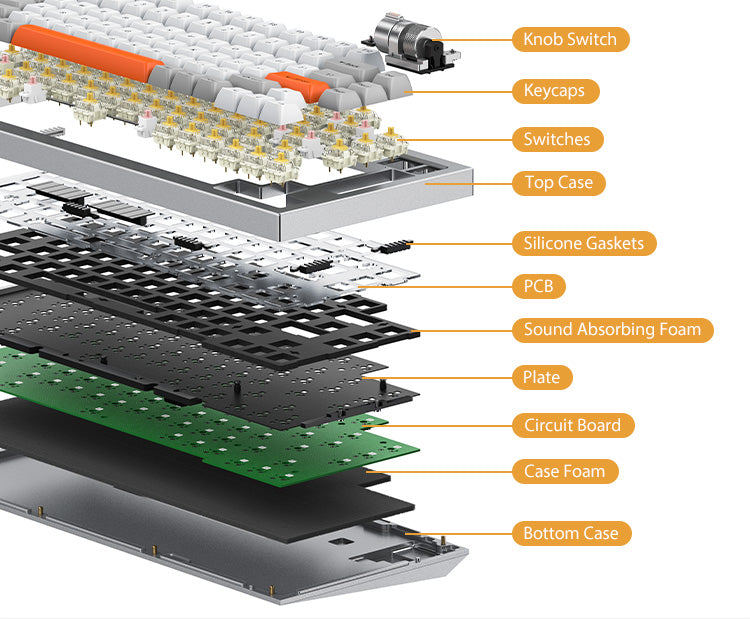 Knob Switch
Keycaps
Switches
Top Case
Silicone Gaskets
PCB
Sound Absorbing Foam
Plate
Circuit Board
Case Foam
Bottom Case