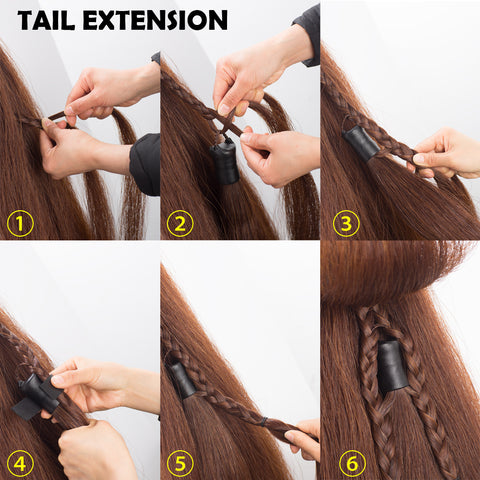 TAIL EXTENSION

1

2

3

4

5

6