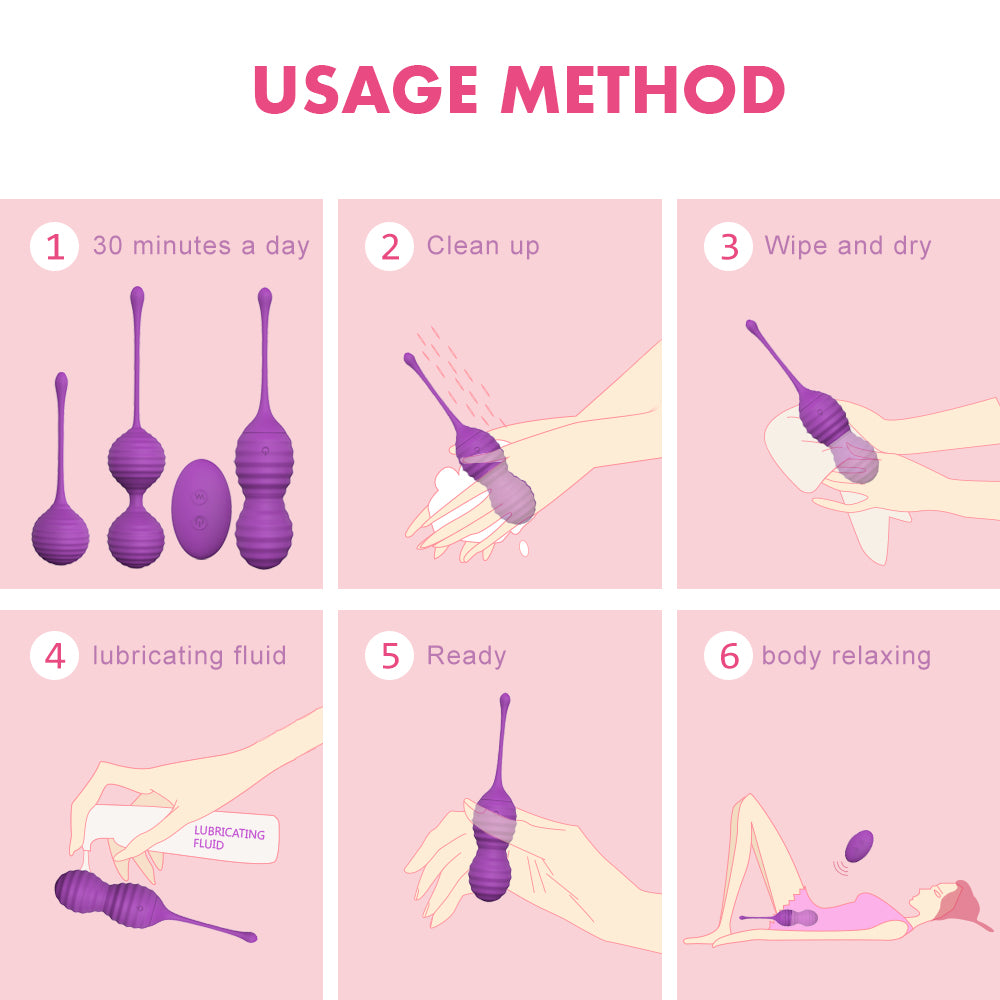 USAGE METHOD

1 30 minutes a day

2 Clean up

3 Wipe and dry

4 lubricating fluid

LUBRICATING FLUID

5 Ready

6 body relaxing