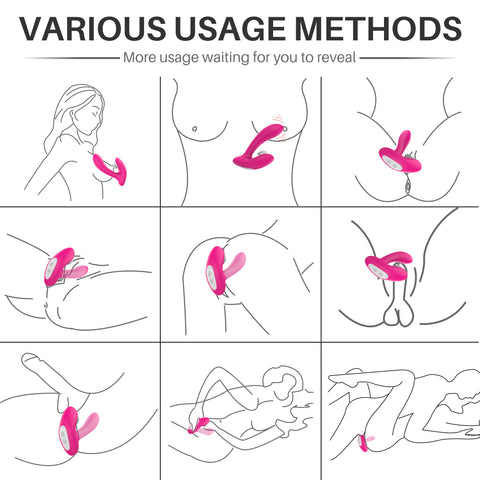 VARIOUS USAGE METHODS

More usage waiting for you to reveal