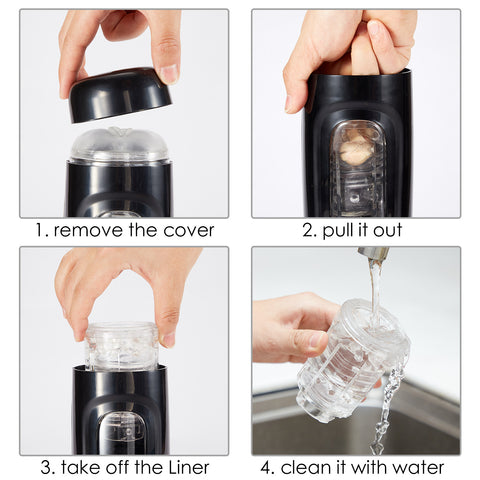 1. remove the cover

2. pull it out

3. take off the Liner

4. clean it with water