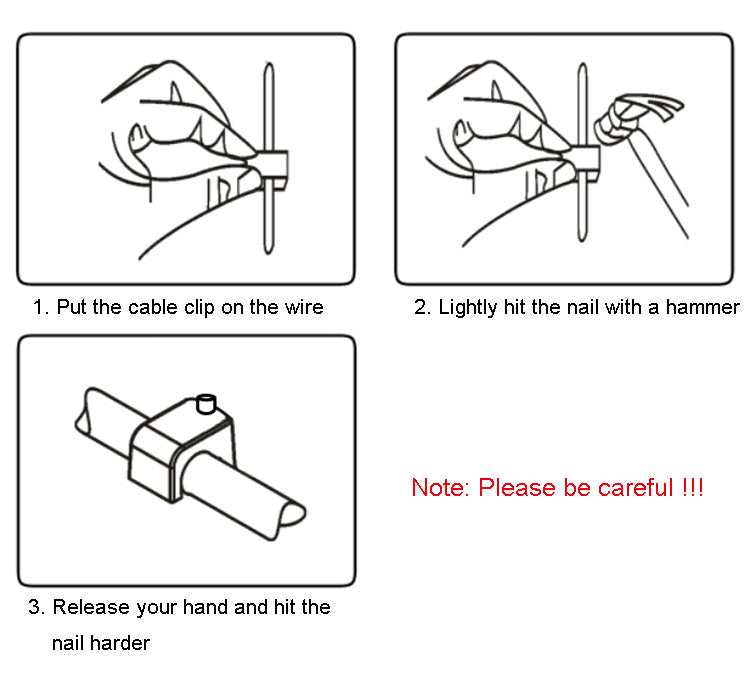 1. Put the cable clip on the wire

2. Lightly hit the nail with a hammer

3. Release your hand and hit the nail harder

Note: Please be careful !!!